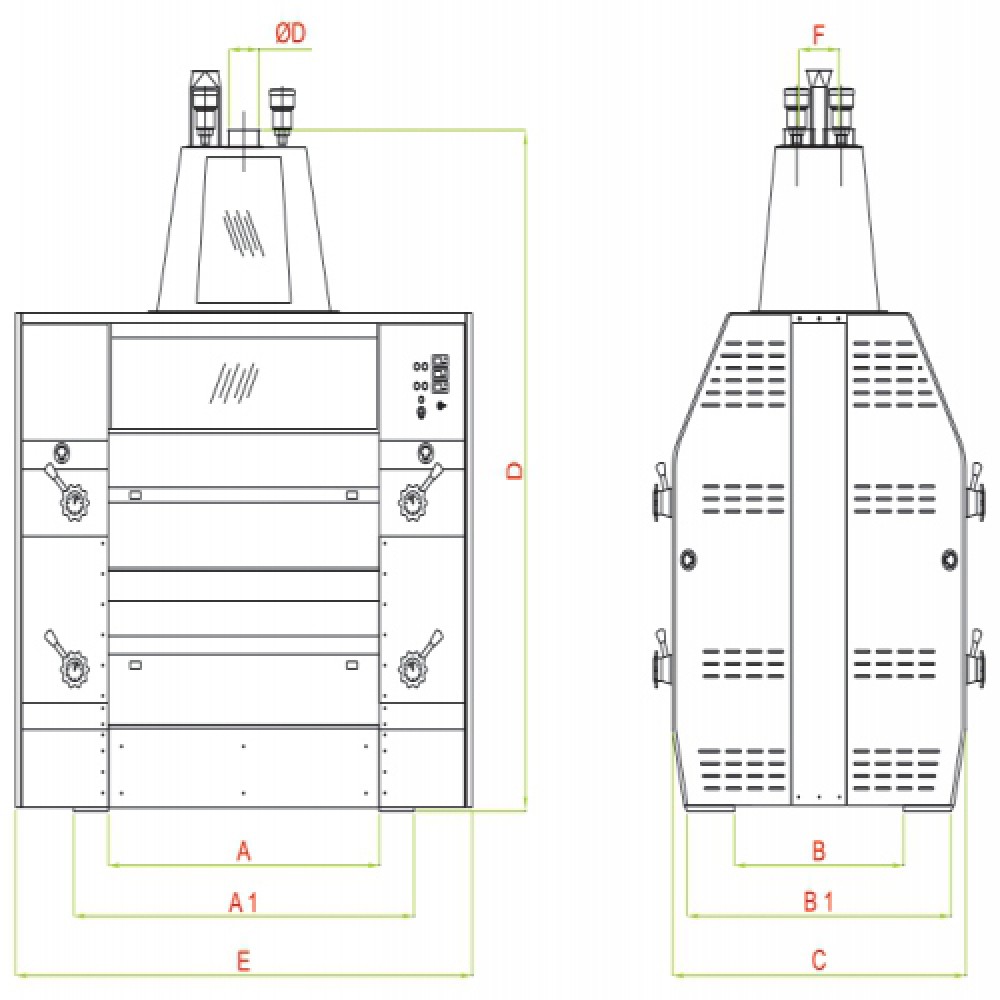 ØD
D
A
A1
E
F
B
B1
C