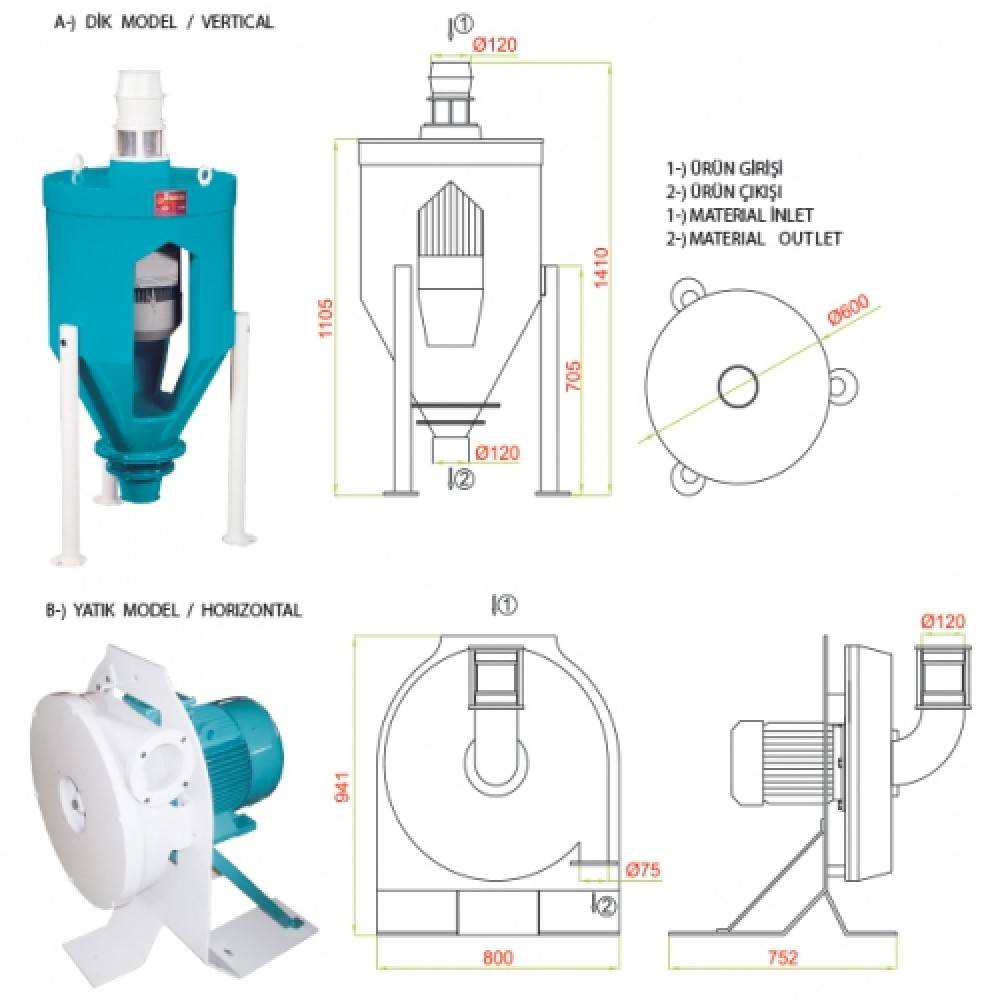 A-) DİK MODEL / VERTICAL

①
Ø120
1105
1410
705
Ø120
②

1-) ÜRÜN GİRİŞİ
2-) ÜRÜN ÇIKIŞI
1-) MATERIAL İNLET
2-) MATERIAL OUTLET

Ø600

B-) YATIK MODEL / HORIZONTAL

①
941
Ø75
②
800

Ø120
752