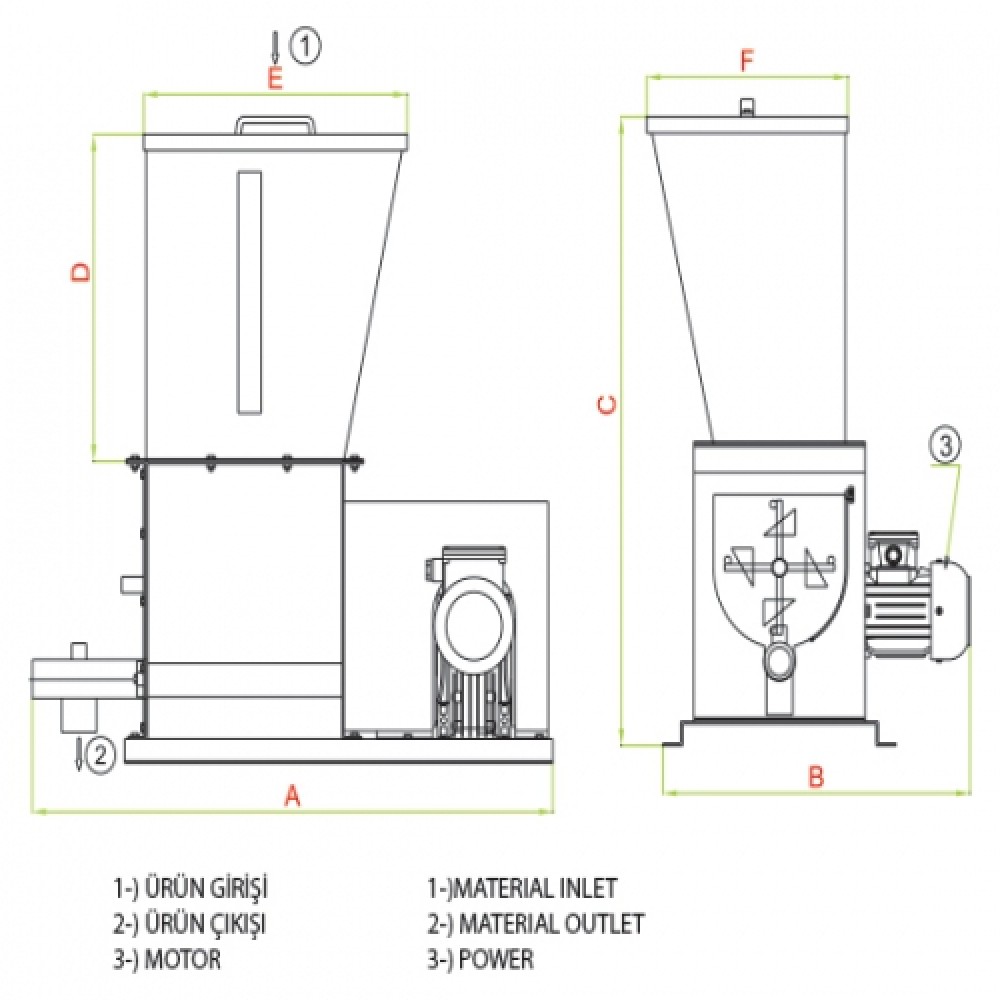 1
E
D
2
A
F
C
3
B

1-) ÜRÜN GİRİŞİ
2-) ÜRÜN ÇIKIŞI
3-) MOTOR

1-)MATERIAL INLET
2-) MATERIAL OUTLET
3-) POWER