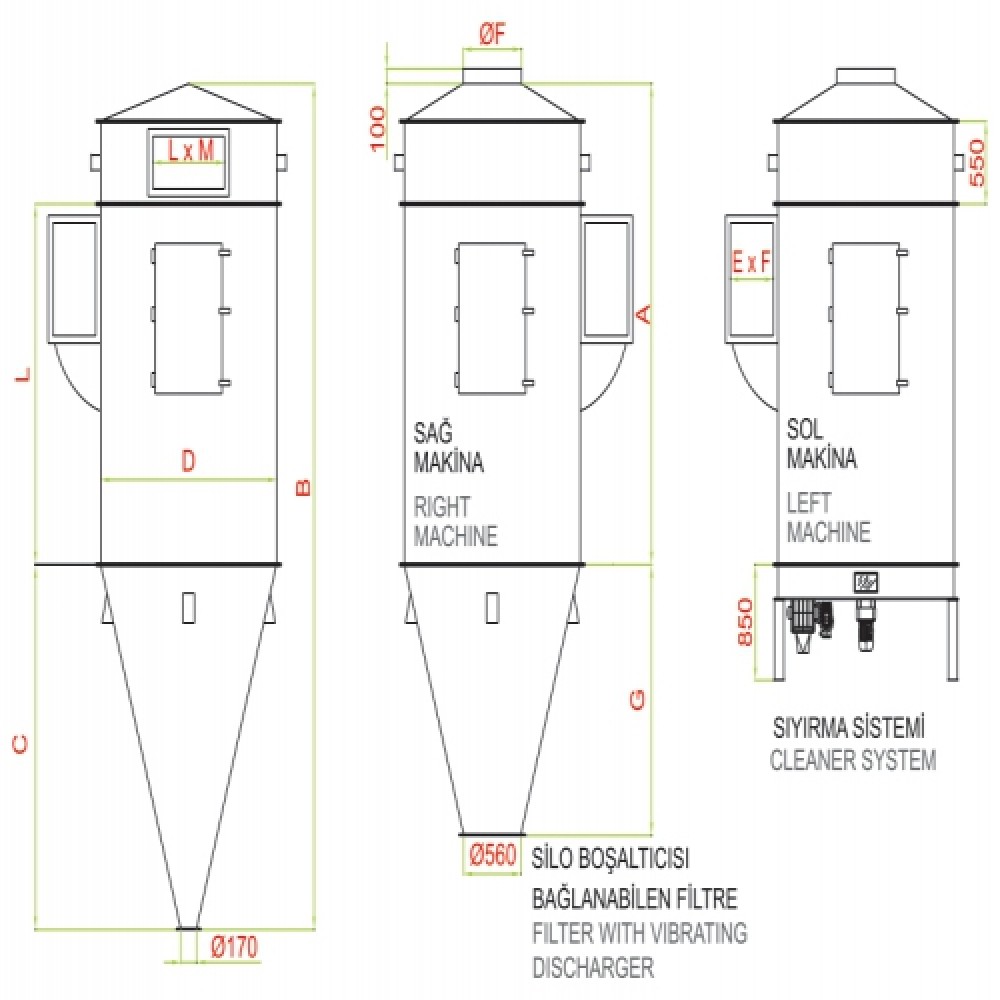 L x M

L

D

B

C

Ø170

ØF

100

A

SAĞ MAKİNA

RIGHT MACHINE

G

Ø560

SİLO BOŞALTICISI BAĞLANABİLEN FİLTRE

FILTER WITH VIBRATING DISCHARGER

550

E x F

SOL MAKİNA

LEFT MACHINE

850

SIYIRMA SİSTEMİ

CLEANER SYSTEM